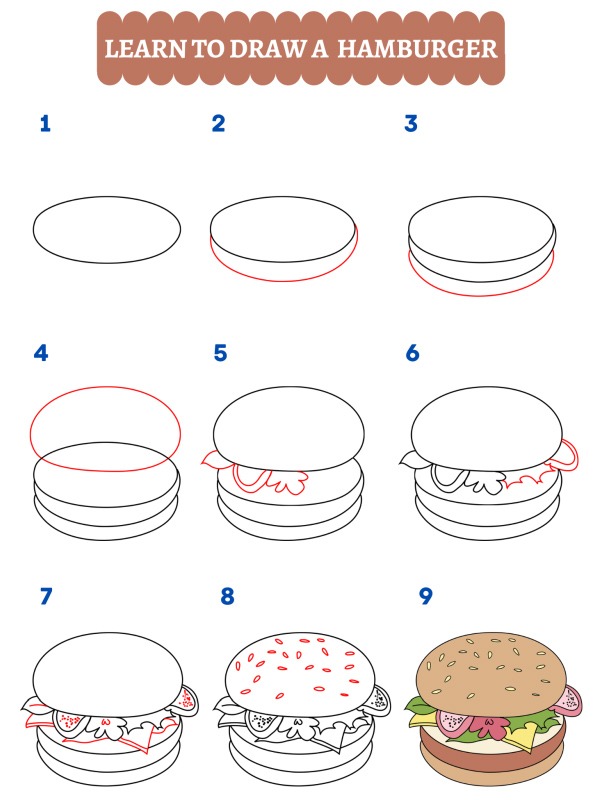 LEARN TO DRAW A HAMBURGER

1

2

3

4

5

6

7

8

9